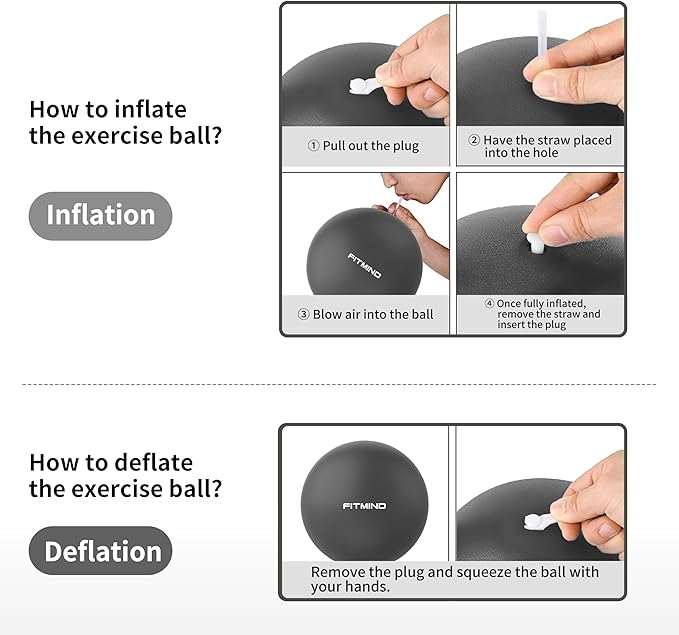 How to inflate the exercise ball?

Inflation

① Pull out the plug

② Have the straw placed into the hole

FITMIND

③ Blow air into the ball

④ Once fully inflated, remove the straw and insert the plug

How to deflate the exercise ball?

Deflation

FITMIND

Remove the plug and squeeze the ball with your hands.