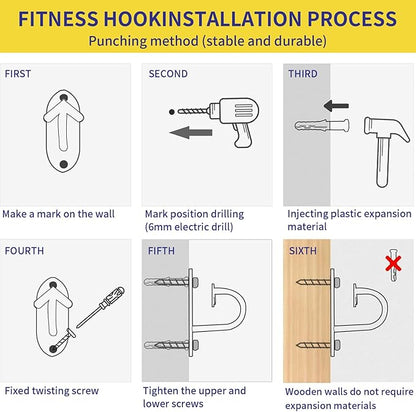 FITNESS HOOKINSTALLATION PROCESS
Punching method (stable and durable)

FIRST

Make a mark on the wall

SECOND

Mark position drilling (6mm electric drill)

THIRD

Injecting plastic expansion material

FOURTH

Fixed twisting screw

FIFTH

Tighten the upper and lower screws

SIXTH

Wooden walls do not require expansion materials