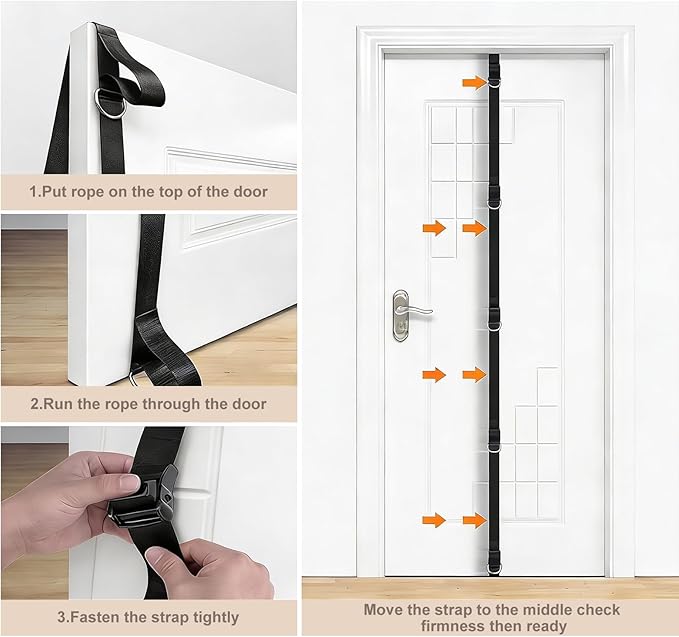 1.Put rope on the top of the door

2.Run the rope through the door

3.Fasten the strap tightly

Move the strap to the middle check firmness then ready