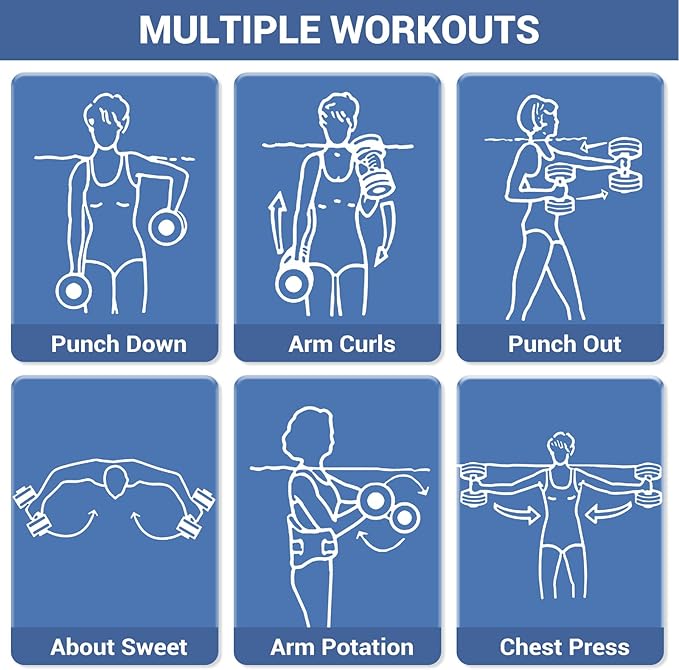 MULTIPLE WORKOUTS

Punch Down

Arm Curls

Punch Out

About Sweet

Arm Potation

Chest Press