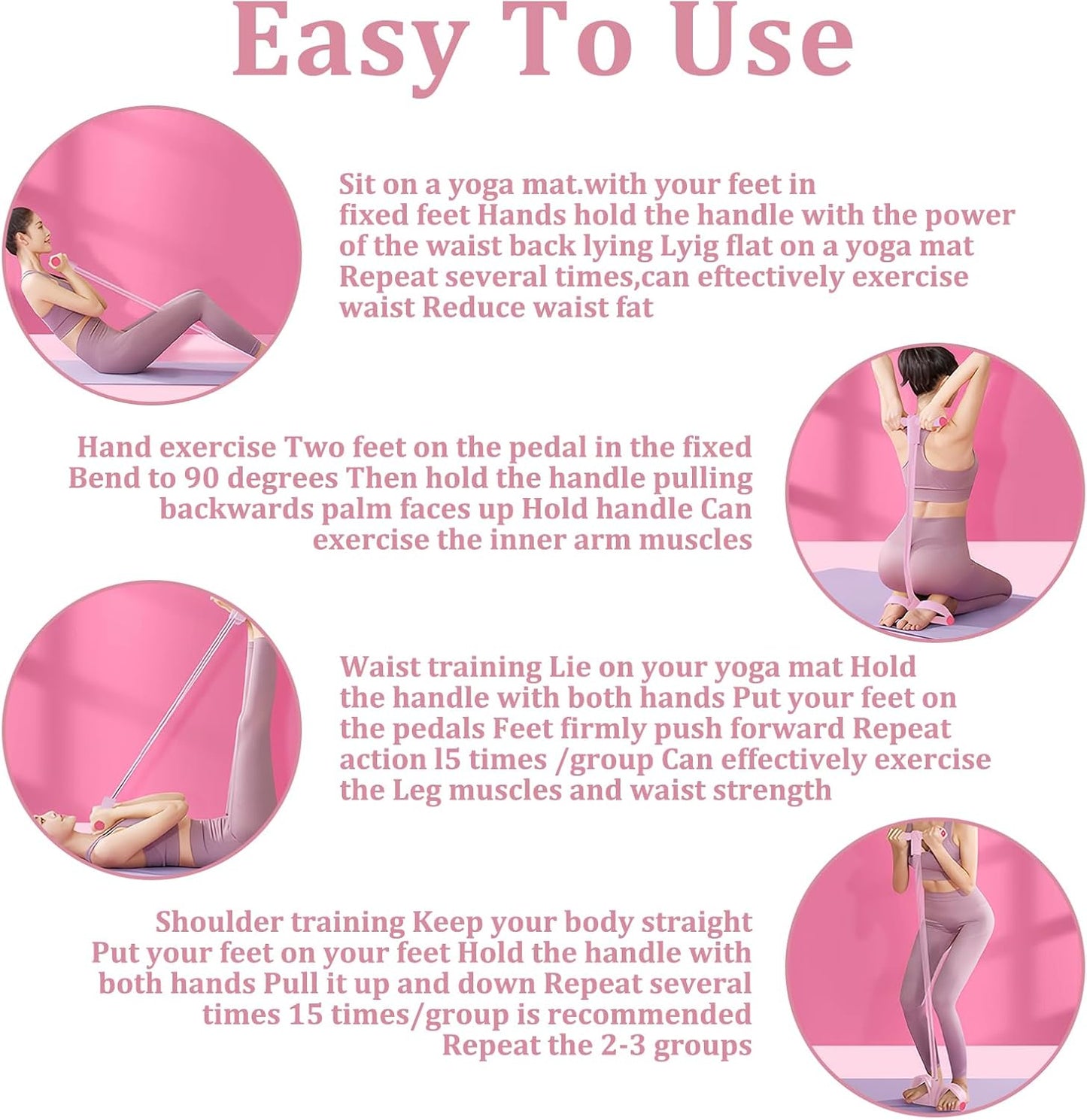 Easy To Use

Sit on a yoga mat.with your feet in fixed feet Hands hold the handle with the power of the waist back lying Lyig flat on a yoga mat Repeat several times,can eftectively exercise waist Reduce waist fat

Hand exercise Two feet on the pedal in the fixed Bend to 90 degrees Then hold the handle pulling backwards palm faces up Hold handle Can exercise the inner arm muscles

Waist training Lie on your yoga mat Hold the handle with both hands Put your feet on the pedals Feet firmly push forward Repeat action l5 times /group Can effectively exercise the Leg muscles and waist strength

Shoulder training Keep your body straight Put your feet on your feet Hold the handle with both hands Pull it up and down Repeat several times 15 times/group is recommended Repeat the 2-3 groups