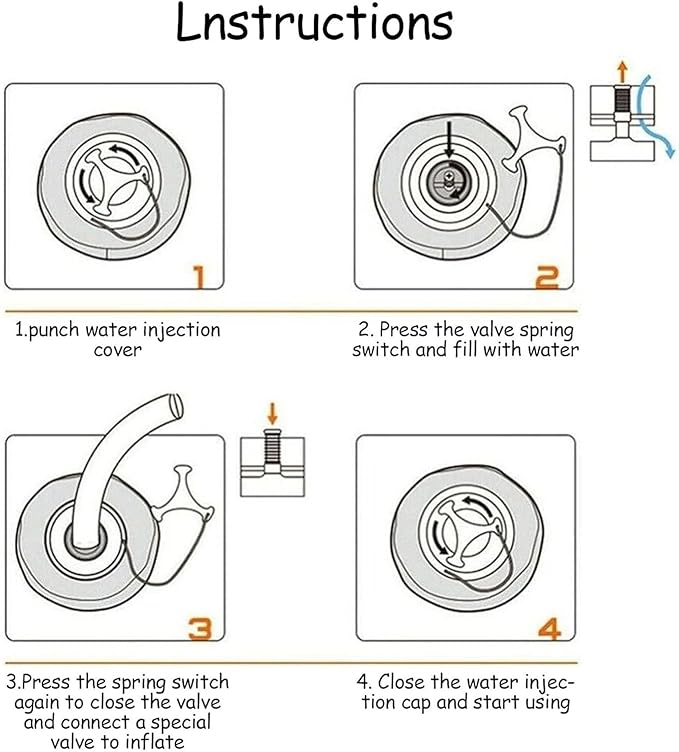 Lnstructions

1

2

1.punch water injection cover

2. Press the valve spring switch and fill with water

3

4

3.Press the spring switch again to close the valve and connect a special valve to inflate

4. Close the water injection cap and start using