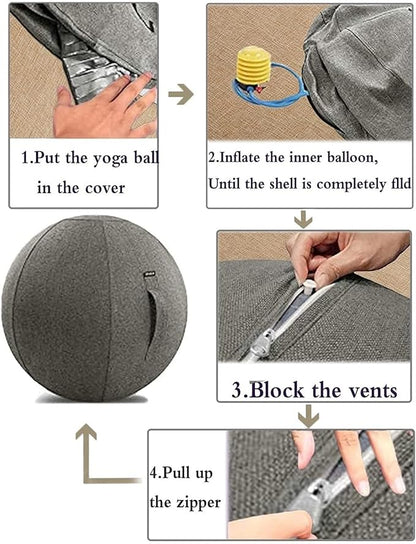 1.Put the yoga ball in the cover

2.Inflate the inner balloon, Until the shell is completely flld

3.Block the vents

4.Pull up the zipper