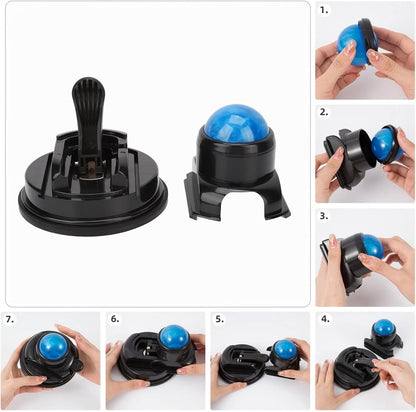 1.

2.

3.

7.

6.

5.

4.