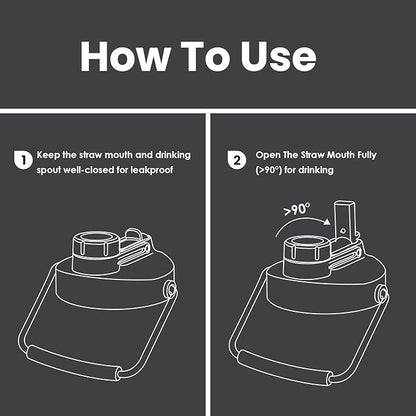 How To Use

1 Keep the straw mouth and drinking spout well-closed for leakproof

2 Open The Straw Mouth Fully (>90°) for drinking

>90°