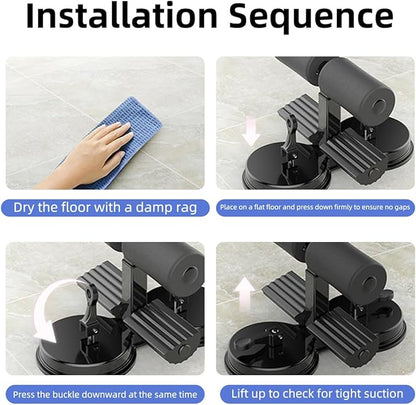 Installation Sequence

Dry the floor with a damp rag

Place on a flat floor and press down firmly to ensure no gaps

Press the buckle downward at the same time

Lift up to check for tight suction