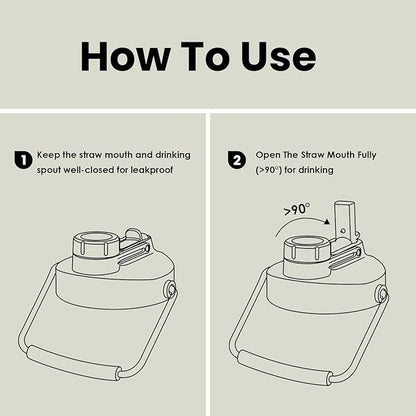 How To Use

1 Keep the straw mouth and drinking spout well-closed for leakproof

2 Open The Straw Mouth Fully (>90°) for drinking

>90°