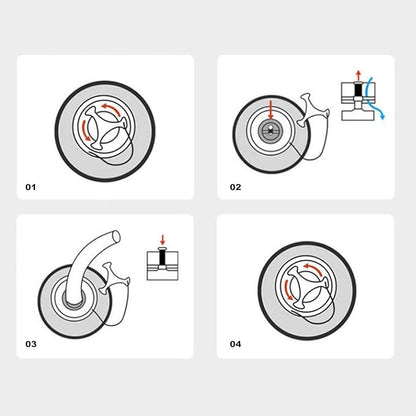 01

02

03

04