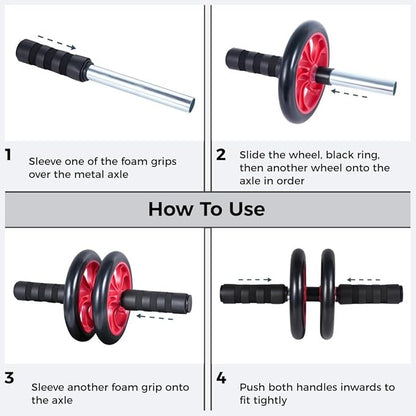 1
Sleeve one of the foam grips over the metal axle

2
Slide the wheel, black ring, then another wheel onto the axle in order

How To Use

3
Sleeve another foam grip onto the axle

4
Push both handles inwards to fit tightly