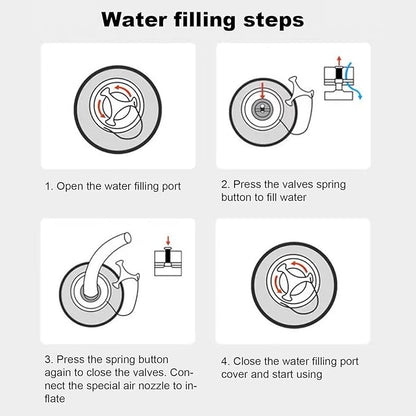 Water filling steps

1. Open the water filling port

2. Press the valves spring button to fill water

3. Press the spring button again to close the valves. Connect the special air nozzle to inflate

4. Close the water filling port cover and start using