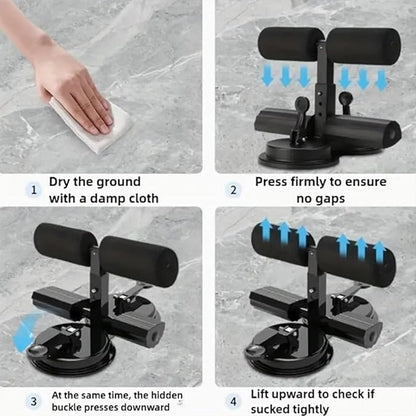 1 Dry the ground with a damp cloth

2 Press firmly to ensure no gaps

3 At the same time, the hidden buckle presses downward

4 Lift upward to check if sucked tightly