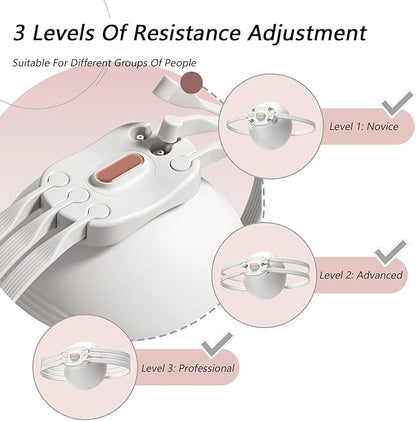 3 Levels Of Resistance Adjustment

Suitable For Different Groups Of People

Level 1: Novice

Level 2: Advanced

Level 3: Professional