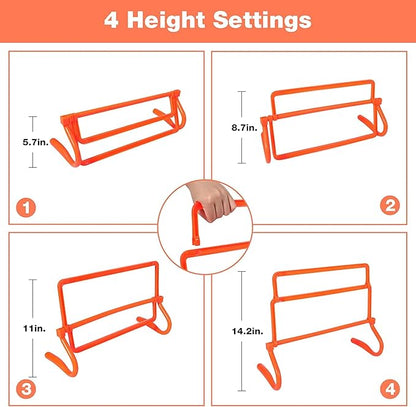 4 Height Settings

5.7in.

1

8.7in.

2

11in.

3

14.2in.

4