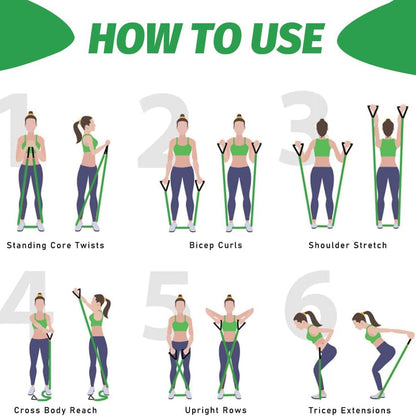 HOW TO USE

1

Standing Core Twists

2

Bicep Curls

3

Shoulder Stretch

4

Cross Body Reach

5

Upright Rows

6

Tricep Extensions