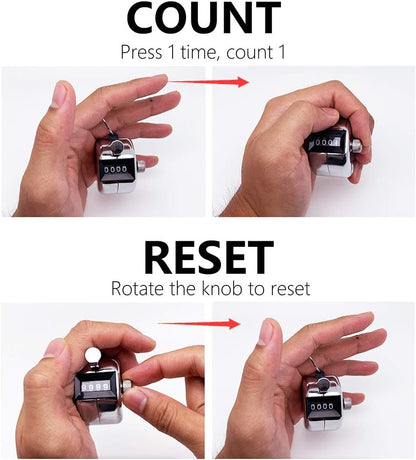 COUNT
Press 1 time, count 1

0000

0001

RESET
Rotate the knob to reset

9999

0000