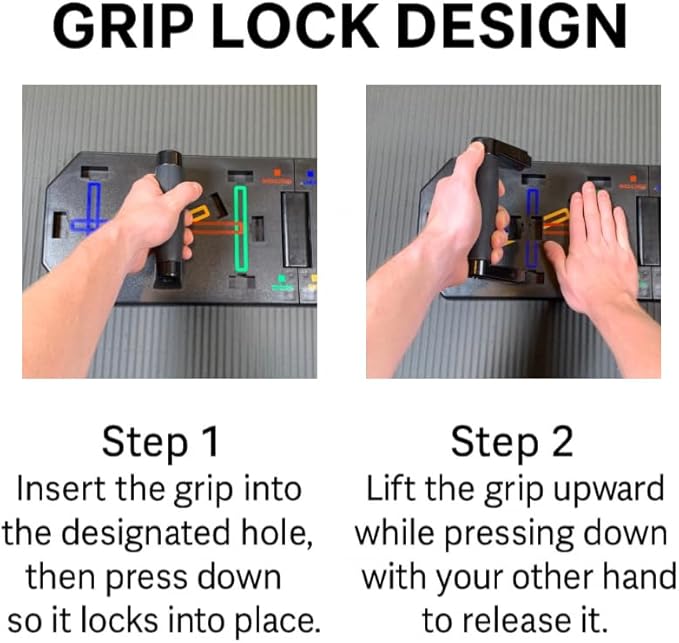 GRIP LOCK DESIGN

Step 1

Insert the grip into the designated hole, then press down so it locks into place.

Step 2

Lift the grip upward while pressing down with your other hand to release it.