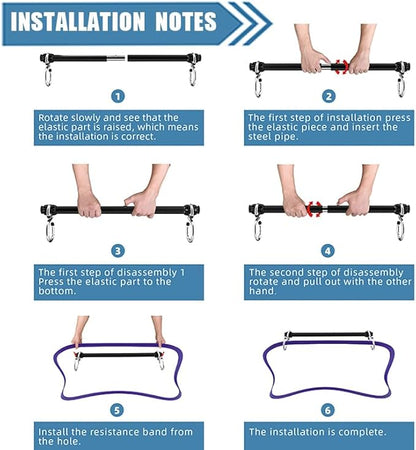 INSTALLATION NOTES

1

Rotate slowly and see that the elastic part is raised, which means the installation is correct.

2

The first step of installation press the elastic piece and insert the steel pipe.

3

The first step of disassembly 1 Press the elastic part to the bottom.

4

The second step of disassembly rotate and pull out with the other hand.

5

Install the resistance band from the hole.

6

The installation is complete.