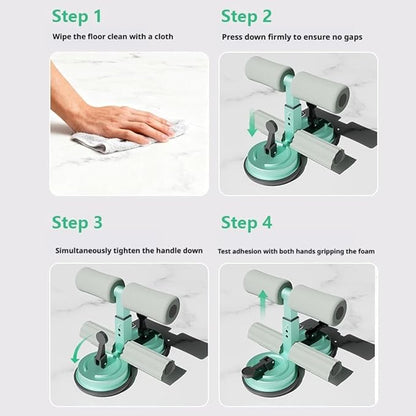 Step 1

Wipe the floor clean with a cloth

Step 2

Press down firmly to ensure no gaps

Step 3

Simultaneously tighten the handle down

Step 4

Test adhesion with both hands gripping the foam