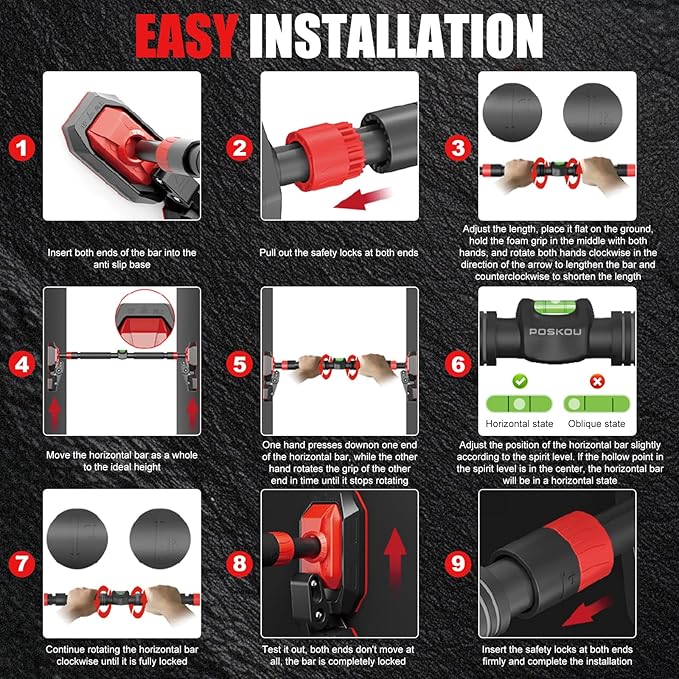 EASY INSTALLATION

1

Insert both ends of the bar into the anti slip base

2

Pull out the safety locks at both ends

3

Adjust the length, place it flat on the ground, hold the foam grip in the middle with both hands, and rotate both hands clockwise in the direction of the arrow to lengthen the bar and counterclockwise to shorten the length

4

Move the horizontal bar as a whole to the ideal height

5

One hand presses downon one end of the horizontal bar, while the other hand rotates the grip of the other end in time until it stops rotating

6

POSKOU

Horizontal state

Oblique state

Adjust the position of the horizontal bar slightly according to the spirit level. If the hollow point in the spirit level is in the center, the horizontal bar will be in a horizontal state

7

Continue rotating the horizontal bar clockwise until it is fully locked

8

Test it out, both ends don't move at all, the bar is completely locked

9

Insert the safety locks at both ends firmly and complete the installation