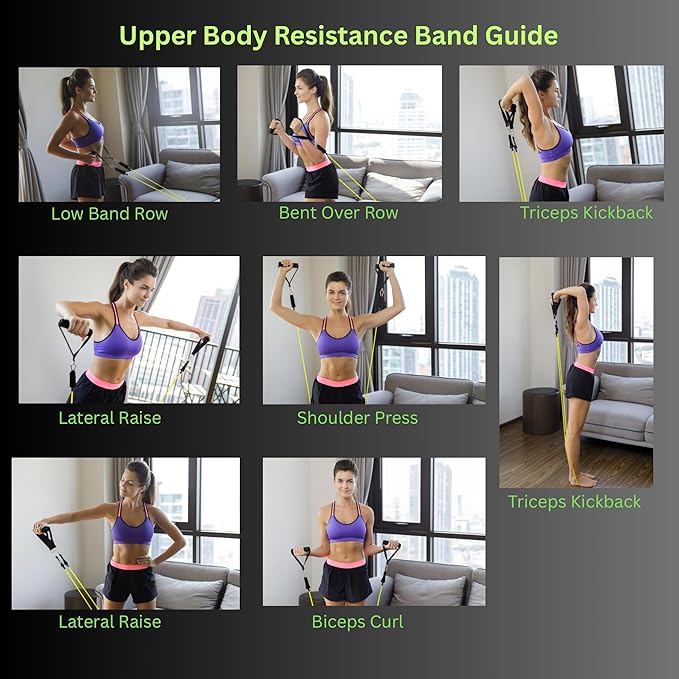 Upper Body Resistance Band Guide

Low Band Row

Bent Over Row

Triceps Kickback

Lateral Raise

Shoulder Press

Triceps Kickback

Lateral Raise

Biceps Curl