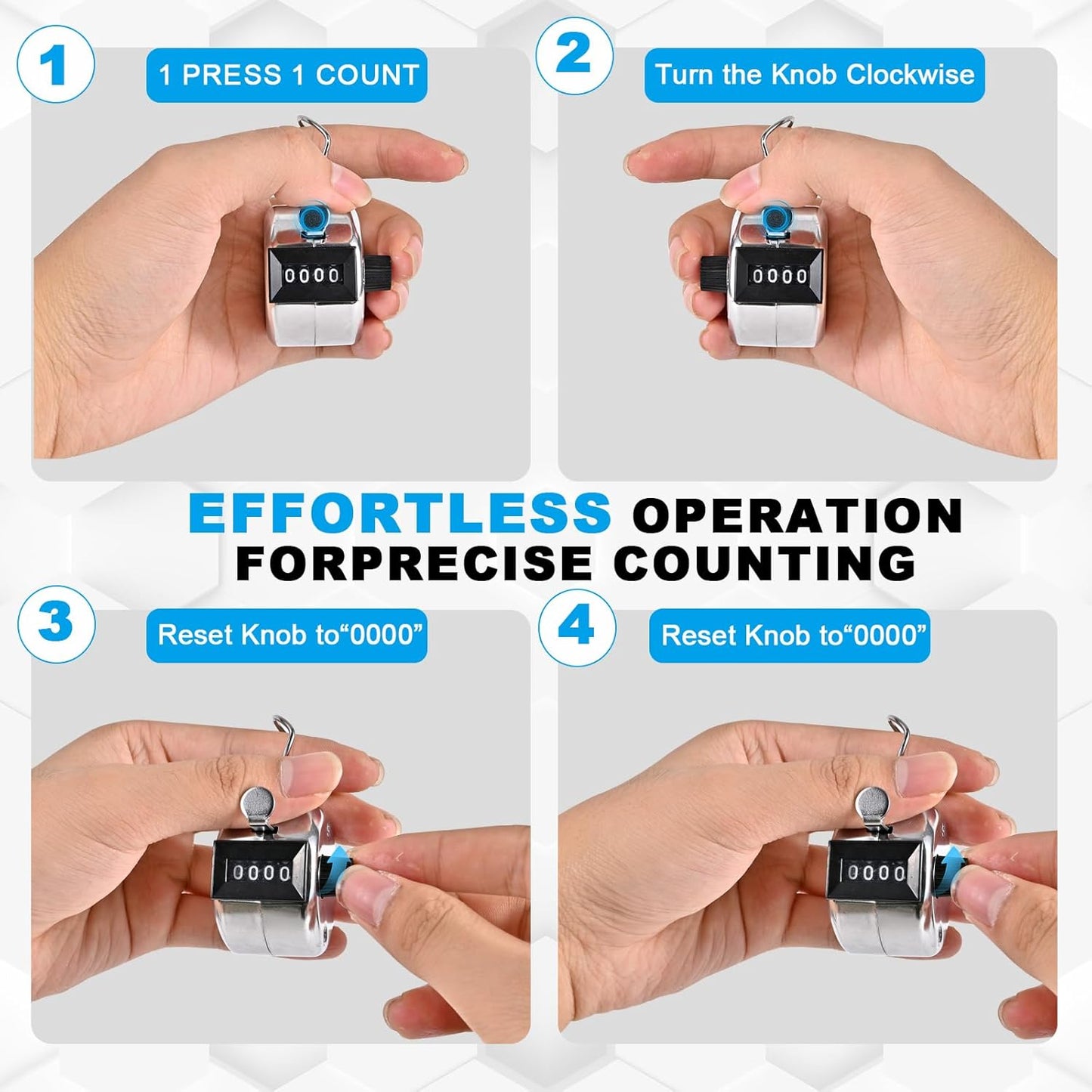 1

1 PRESS 1 COUNT

0000

2

Turn the Knob Clockwise

0000

EFFORTLESS OPERATION FORPRECISE COUNTING

3

Reset Knob to“0000”

0000

4

Reset Knob to“0000”

0000